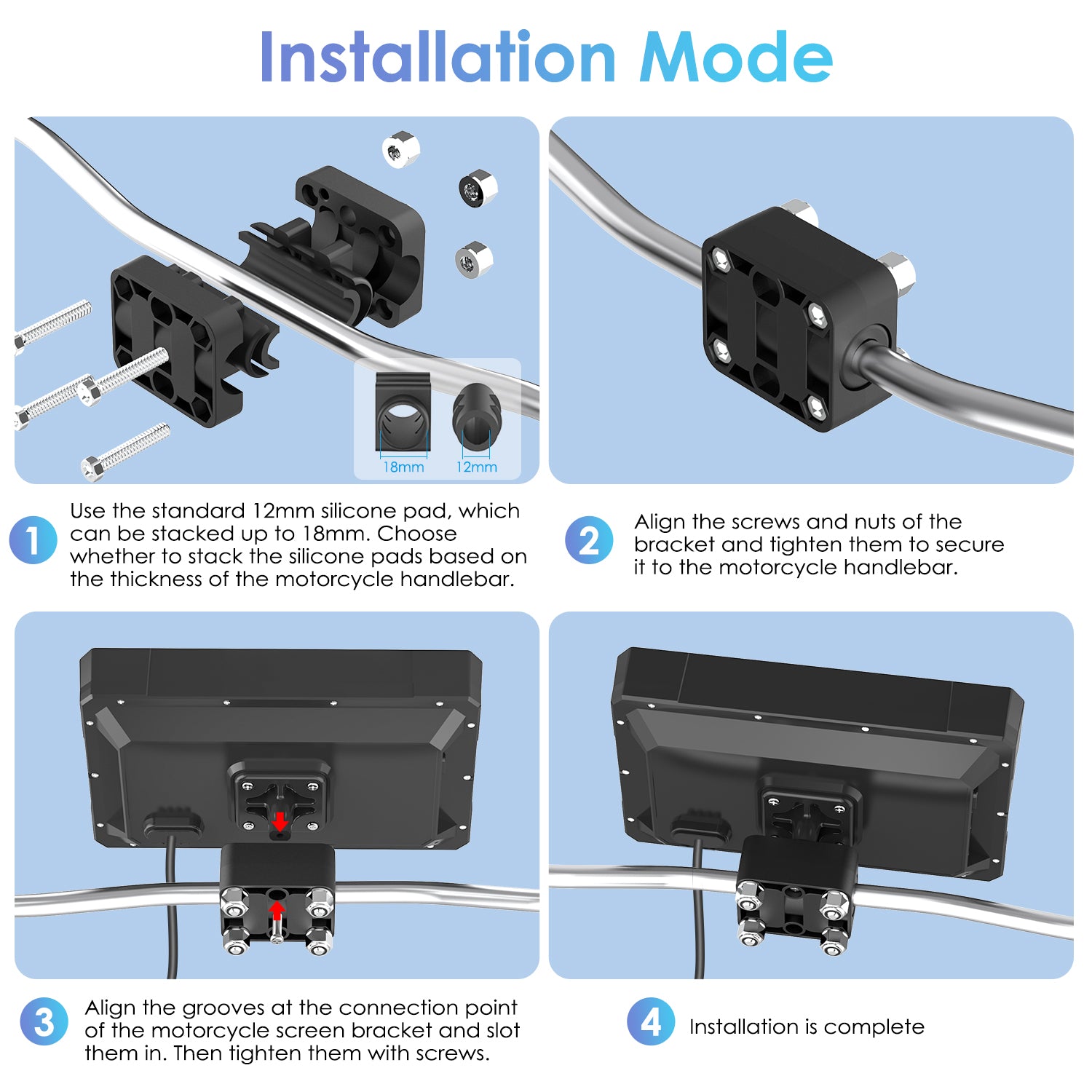 Installation Mode

18mm

12mm

1 Use the standard 12mm silicone pad, which can be stacked up to 18mm. Choose whether to stack the silicone pads based on the thickness of the motorcycle handlebar.

2 Align the screws and nuts of the bracket and tighten them to secure it to the motorcycle handlebar.

3 Align the grooves at the connection point of the motorcycle screen bracket and slot them in. Then tighten them with screws.

4 Installation is complete