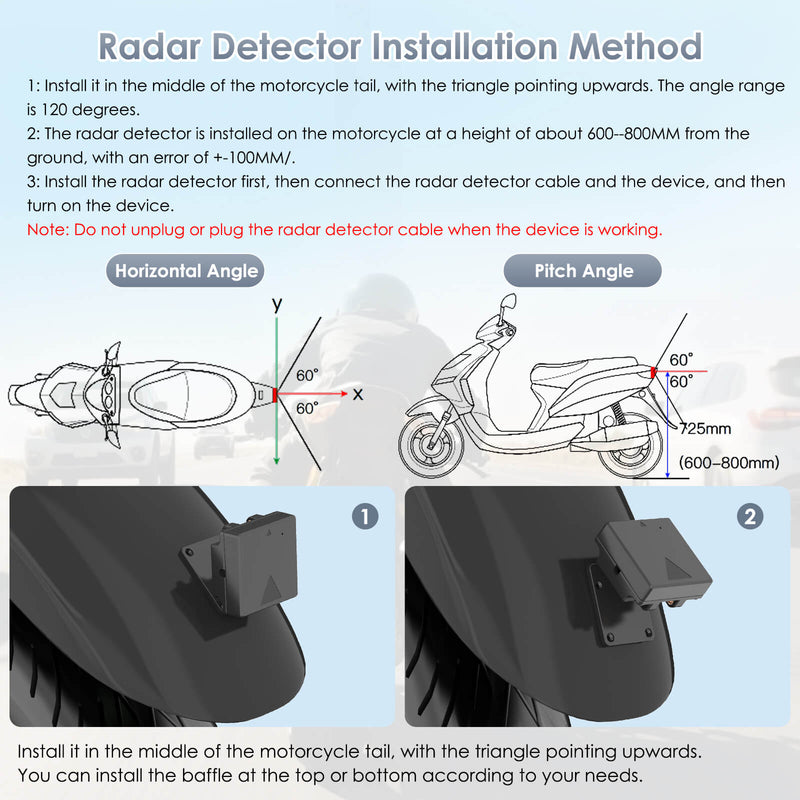 Radar Detector Installation Method

1: Install it in the middle of the motorcycle tail, with the triangle pointing upwards. The angle range is 120 degrees.
2: The radar detector is installed on the motorcycle at a height of about 600--800MM from the ground, with an error of +-100MM/.
3: Install the radar detector first, then connect the radar detector cable and the device, and then turn on the device.
Note: Do not unplug or plug the radar detector cable when the device is working.

Horizontal Angle

y
60°
60°
x

Pitch Angle

60°
60°
725mm
(600–800mm)

1

2

Install it in the middle of the motorcycle tail, with the triangle pointing upwards.
You can install the baffle at the top or bottom according to your needs.